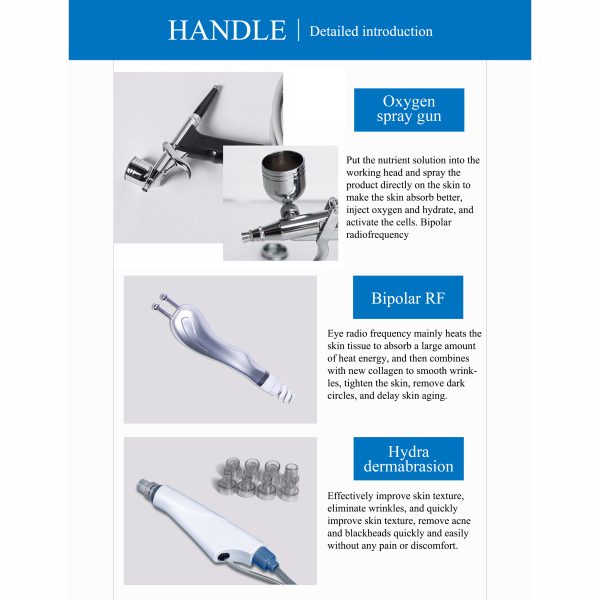 HANDLE | Detailed introduction

Oxygen spray gun

Put the nutrient solution into the working head and spray the product directly on the skin to make the skin absorb better, inject oxygen and hydrate, and activate the cells. Bipolar radiofrequency

Bipolar RF

Eye radio frequency mainly heats the skin tissue to absorb a large amount of heat energy, and then combines with new collagen to smooth wrinkles, tighten the skin, remove dark circles, and delay skin aging.

Hydra dermabrasion

Effectively improve skin texture, eliminate wrinkles, and quickly improve skin texture, remove acne and blackheads quickly and easily without any pain or discomfort.